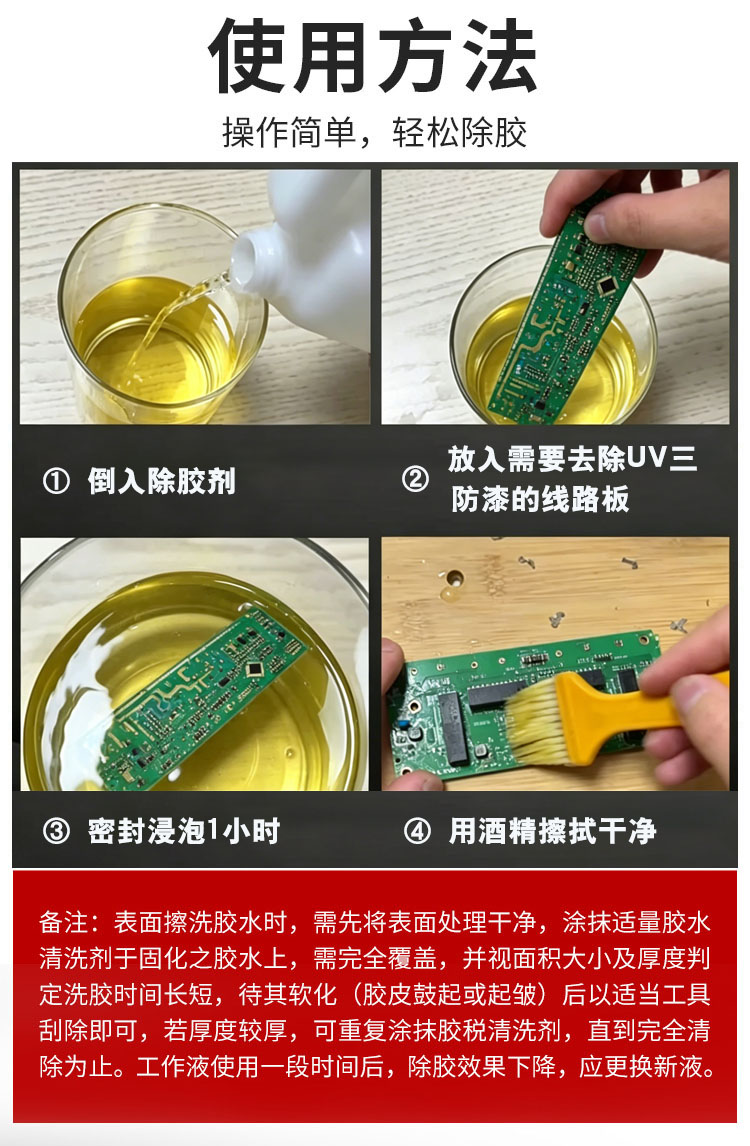 使用方法

操作简单，轻松除胶

① 倒入除胶剂

② 放入需要去除UV三防漆的线路板

③ 密封浸泡1小时

④ 用酒精擦拭干净

备注：表面擦洗胶水时，需先将表面处理干净，涂抹适量胶水清洗剂于固化之胶水上，需完全覆盖，并视面积大小及厚度判定洗胶时间长短，待其软化（胶皮鼓起或起皱）后以适当工具刮除即可，若厚度较厚，可重复涂抹胶税清洗剂，直到完全清除为止。工作液使用一段时间后，除胶效果下降，应更换新液。